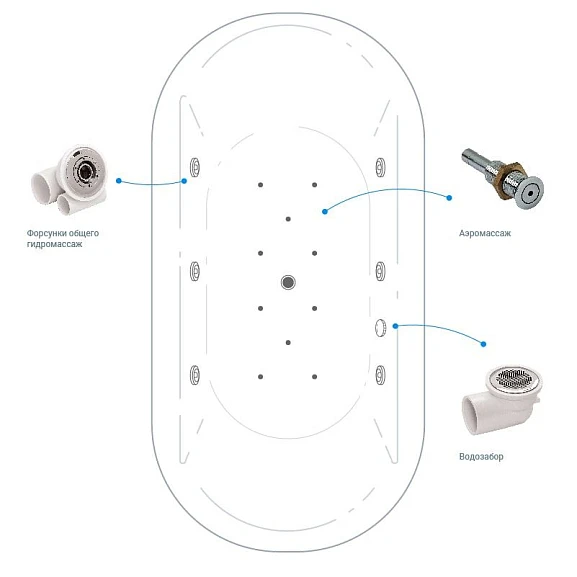 Форсунки общего гидромассаж

Аэромассаж

Водозабор