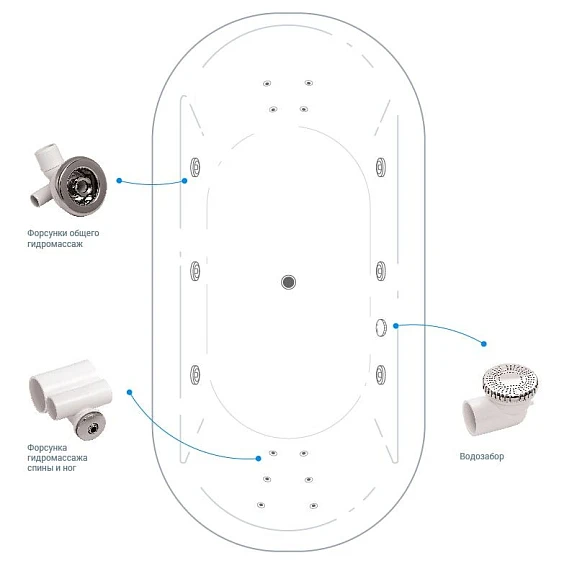 Форсунки общего гидромассаж

Форсунка гидромассажа спины и ног

Водозабор